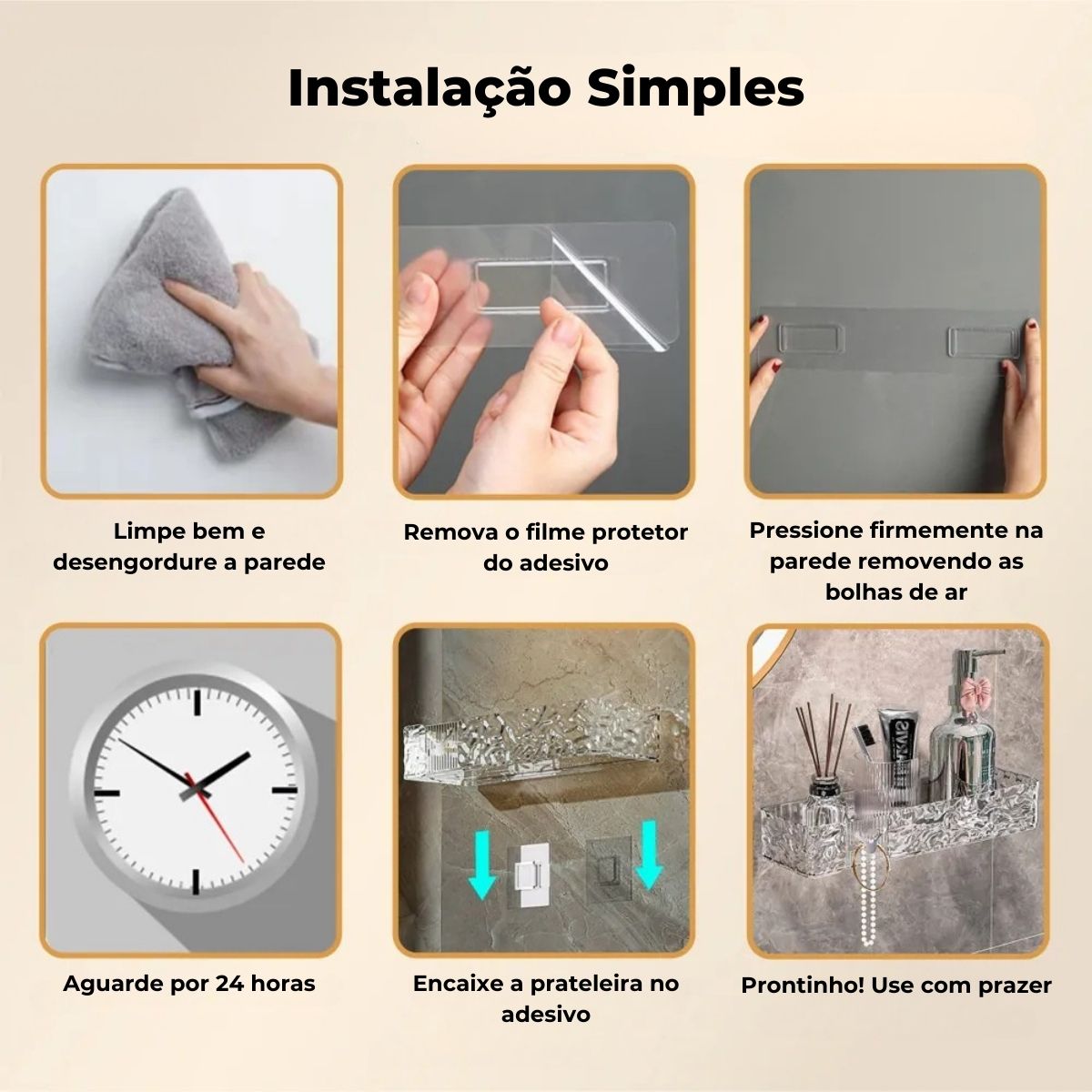 Instalação Simples

Limpe bem e desengordure a parede

Remova o filme protetor do adesivo

Pressione firmemente na parede removendo as bolhas de ar

Aguarde por 24 horas

Encaixe a prateleira no adesivo

Prontinho! Use com prazer